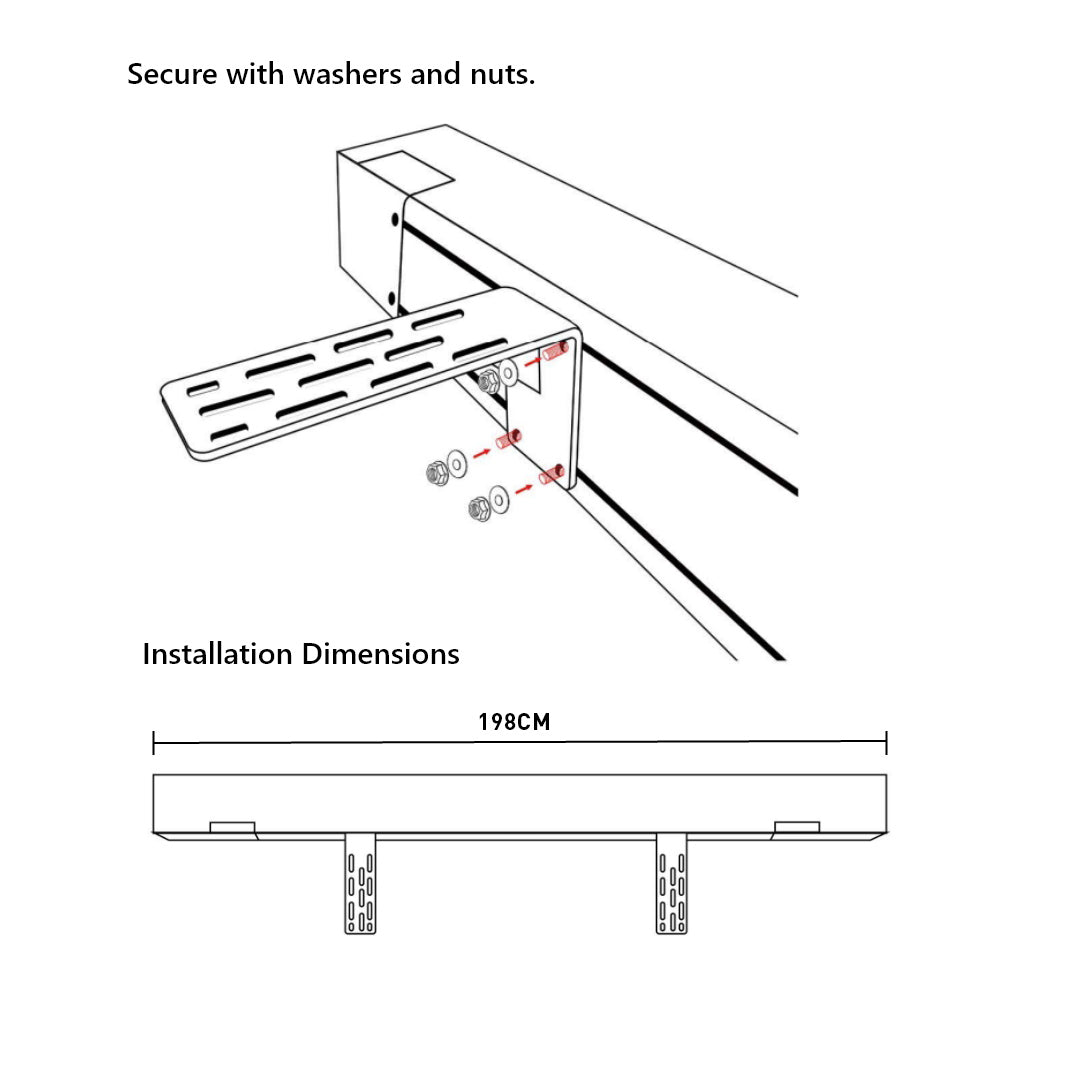 Secure with washers and nuts.

Installation Dimensions

198CM